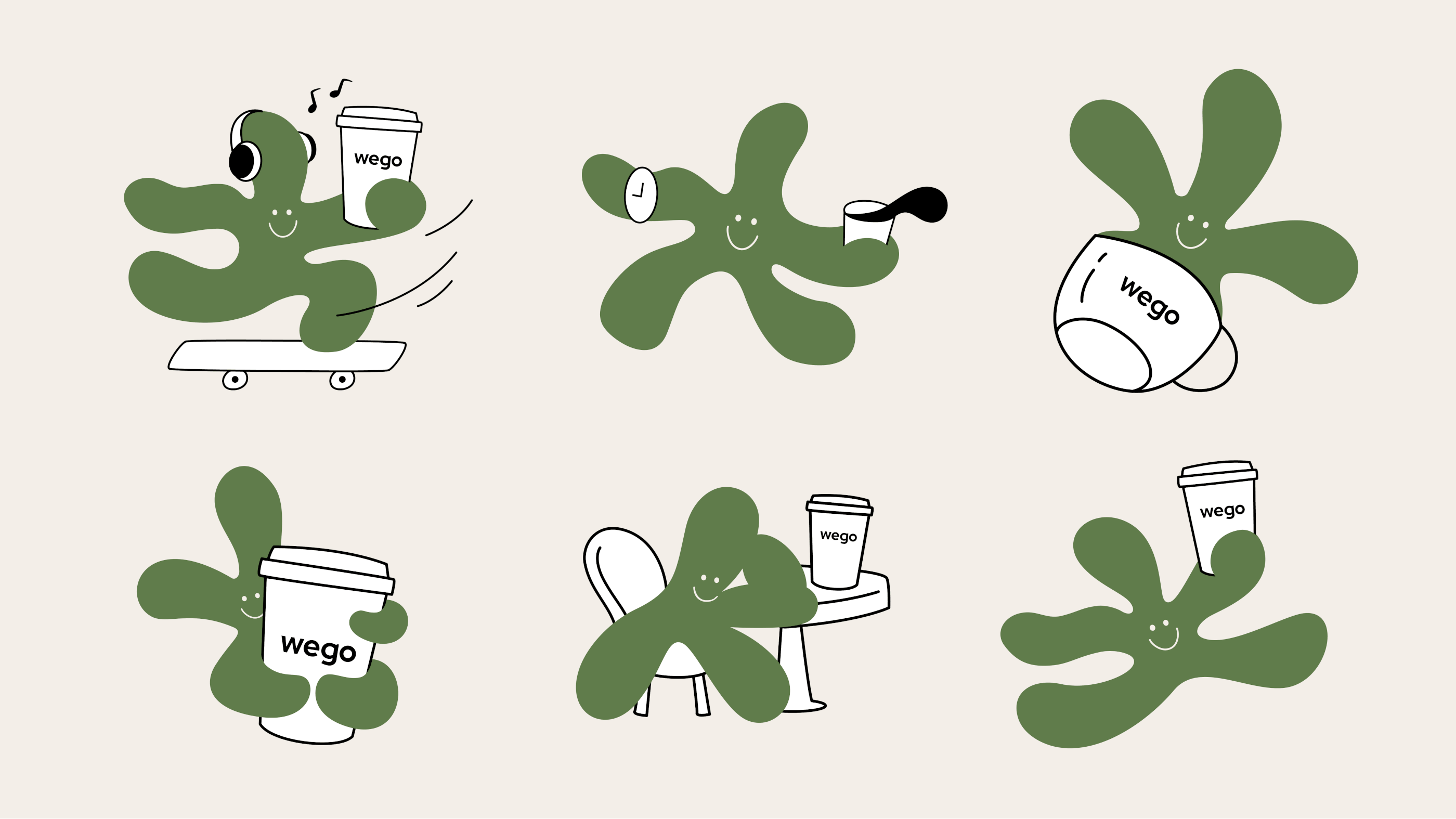 wego

wego

wego

wego

wego